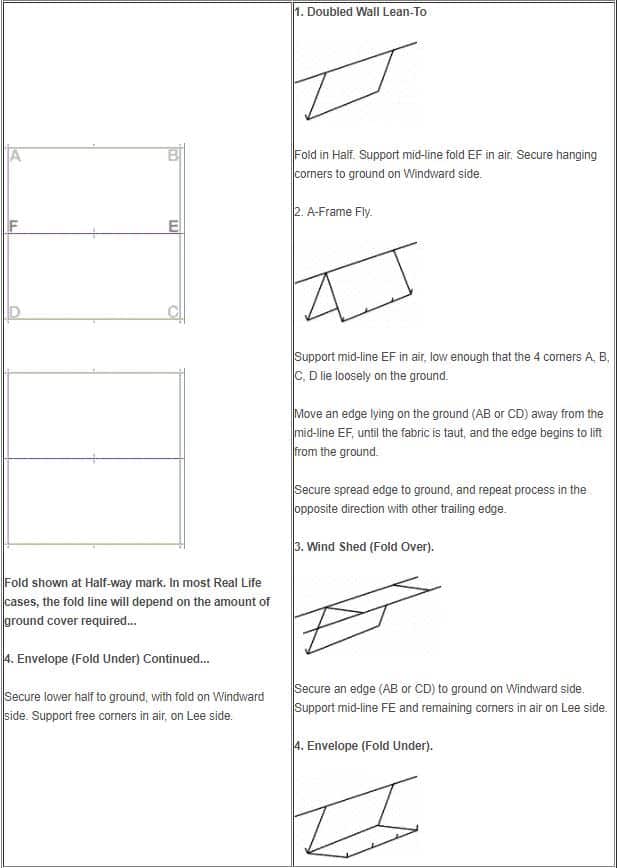 A B

F E

D C

Fold shown at Half-way mark. In most Real Life cases, the fold line will depend on the amount of ground cover required...

4. Envelope (Fold Under) Continued...

Secure lower half to ground, with fold on Windward side. Support free corners in air, on Lee side.

1. Doubled Wall Lean-To

Fold in Half. Support mid-line fold EF in air. Secure hanging corners to ground on Windward side.

2. A-Frame Fly.

Support mid-line EF in air, low enough that the 4 corners A, B, C, D lie loosely on the ground.

Move an edge lying on the ground (AB or CD) away from the mid-line EF, until the fabric is taut, and the edge begins to lift from the ground.

Secure spread edge to ground, and repeat process in the opposite direction with other trailing edge.

3. Wind Shed (Fold Over).

Secure an edge (AB or CD) to ground on Windward side. Support mid-line FE and remaining corners in air on Lee side.

4. Envelope (Fold Under).